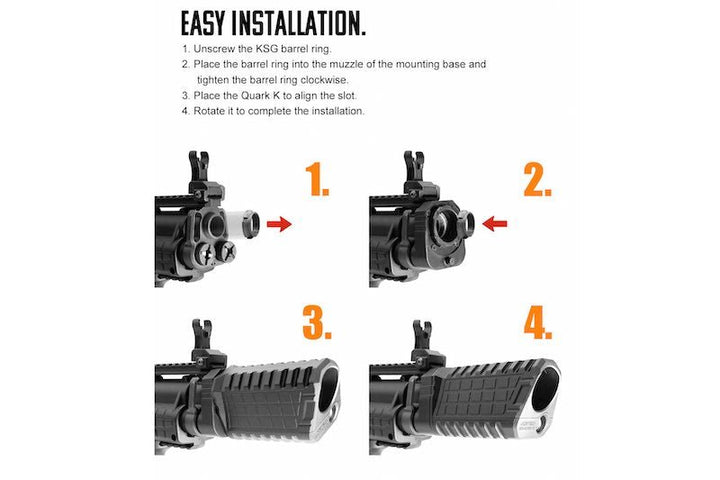 EASY INSTALLATION.

1. Unscrew the KSG barrel ring.
2. Place the barrel ring into the muzzle of the mounting base and tighten the barrel ring clockwise.
3. Place the Quark K to align the slot.
4. Rotate it to complete the installation.

1.

2.

3.

4.