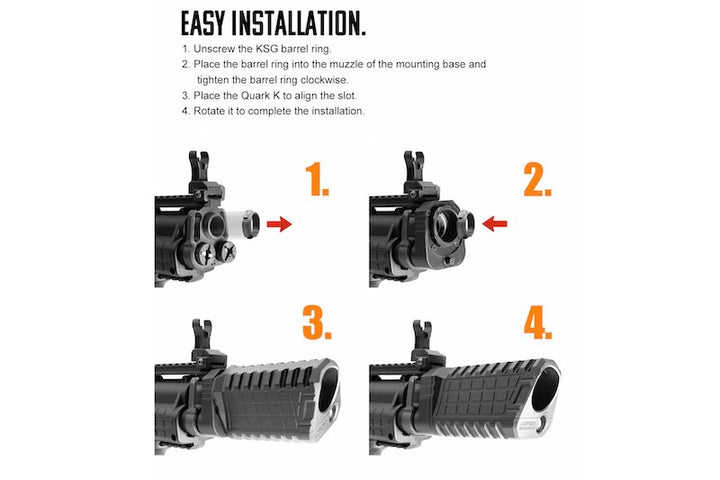 EASY INSTALLATION.

1. Unscrew the KSG barrel ring.
2. Place the barrel ring into the muzzle of the mounting base and tighten the barrel ring clockwise.
3. Place the Quark K to align the slot.
4. Rotate it to complete the installation.

1.

2.

3.

4.