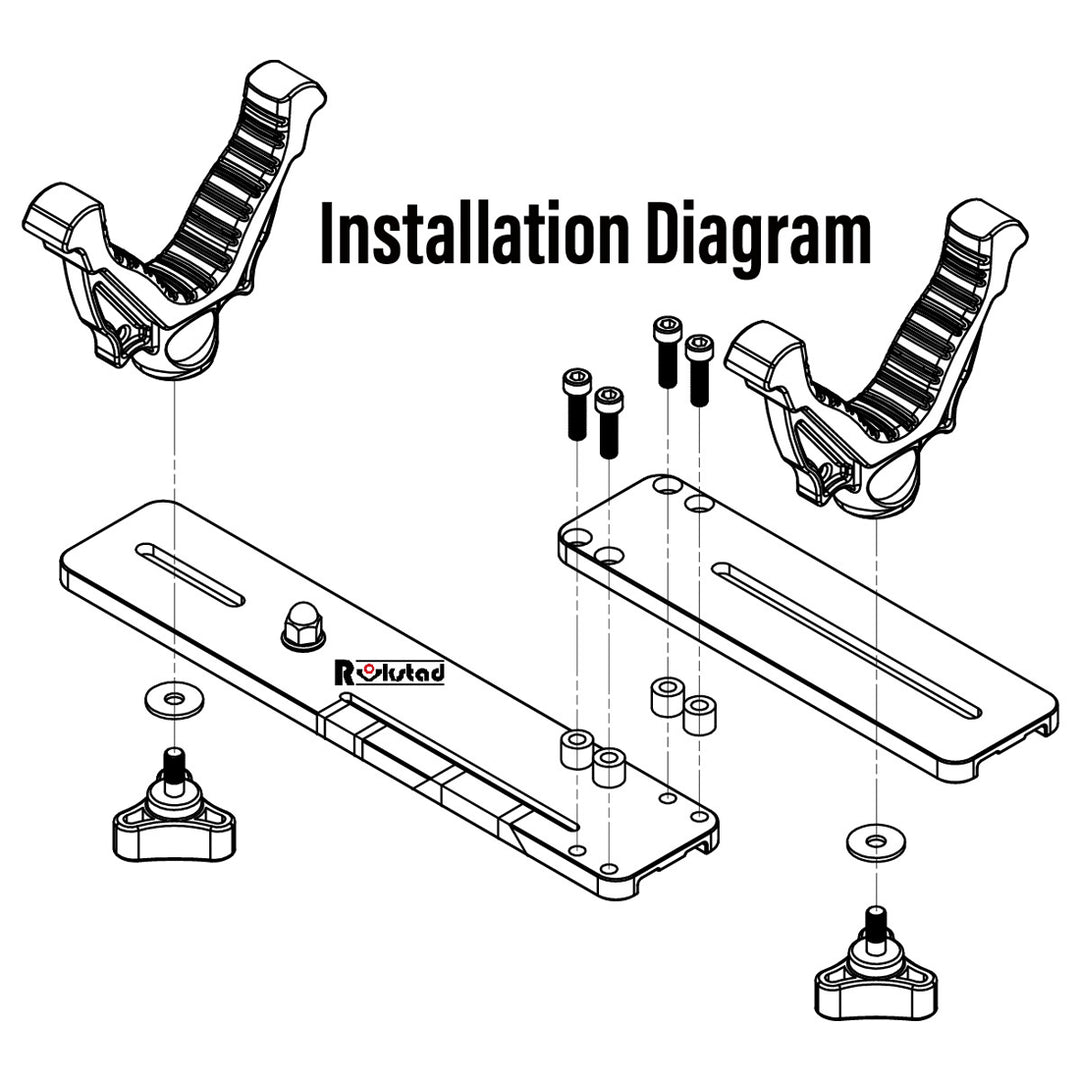 Installation Diagram

Rokstad